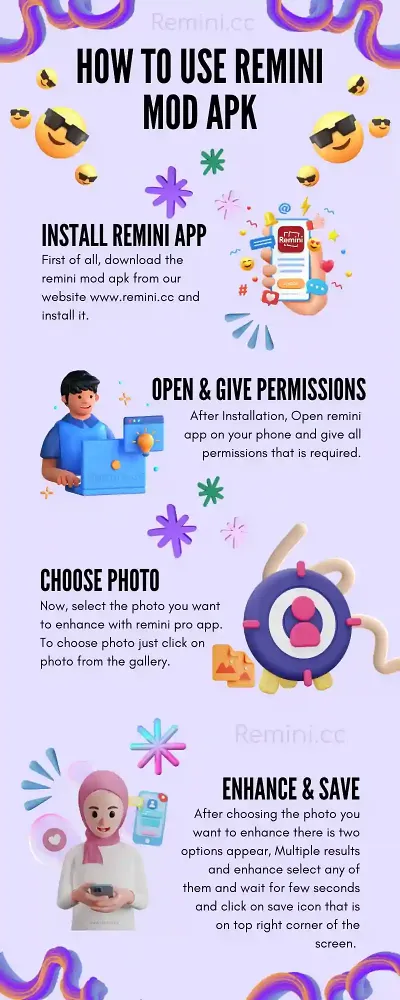 Remini.cc

HOW TO USE REMINI MOD APK

INSTALL REMINI APP
First of all, download the remini mod apk from our website www.remini.cc and install it.

Remini

OPEN & GIVE PERMISSIONS
After Installation, Open remini app on your phone and give all permissions that is required.

CHOOSE PHOTO
Now, select the photo you want to enhance with remini pro app. To choose photo just click on photo from the gallery.

Remini.cc

ENHANCE & SAVE
After choosing the photo you want to enhance there is two options appear, Multiple results and enhance select any of them and wait for few seconds and click on save icon that is on top right corner of the screen.